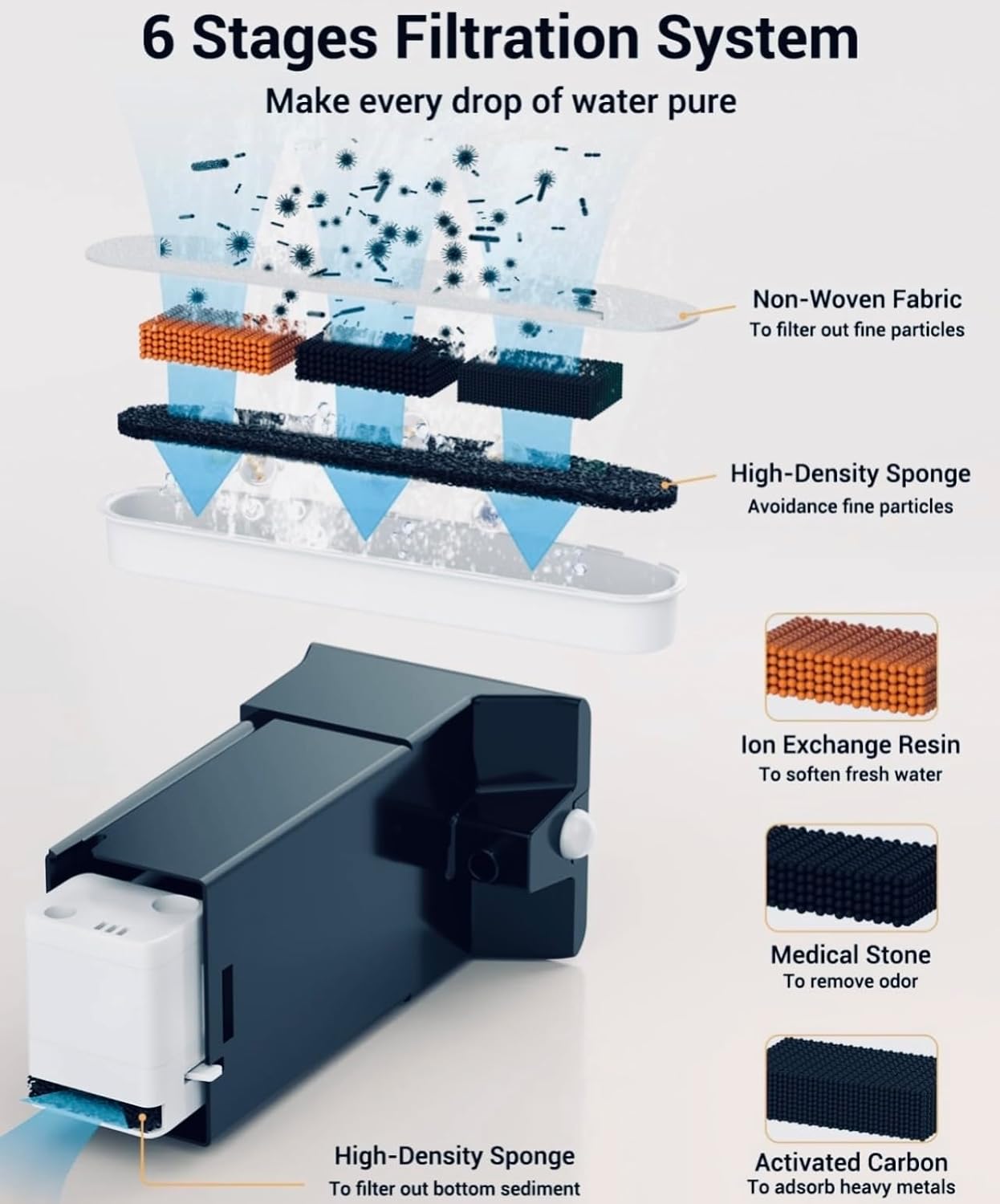 6 Stages Filtration System

Make every drop of water pure

Non-Woven Fabric
To filter out fine particles

High-Density Sponge
Avoidance fine particles

Ion Exchange Resin
To soften fresh water

Medical Stone
To remove odor

Activated Carbon
To adsorb heavy metals

High-Density Sponge
To filter out bottom sediment